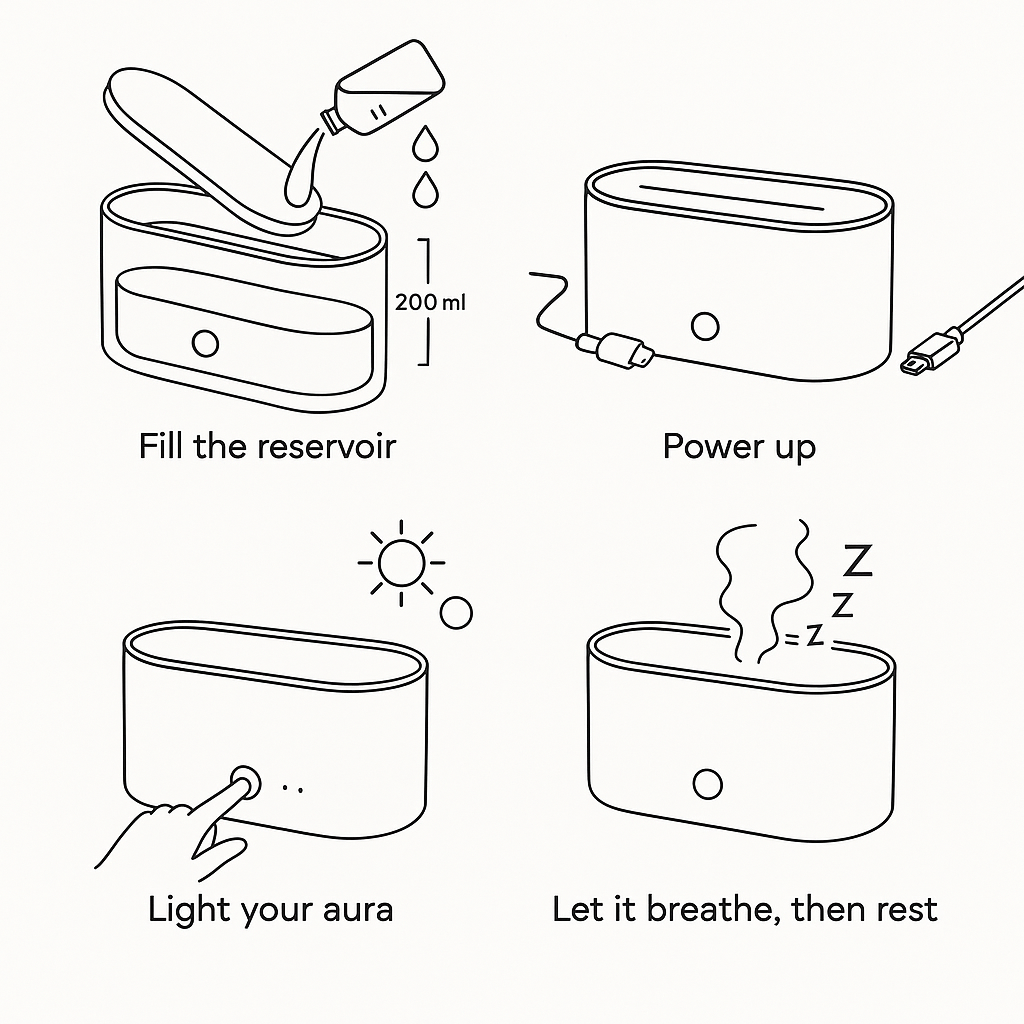 200 ml

Fill the reservoir

Power up

Light your aura

Z
Z
z

Let it breathe, then rest