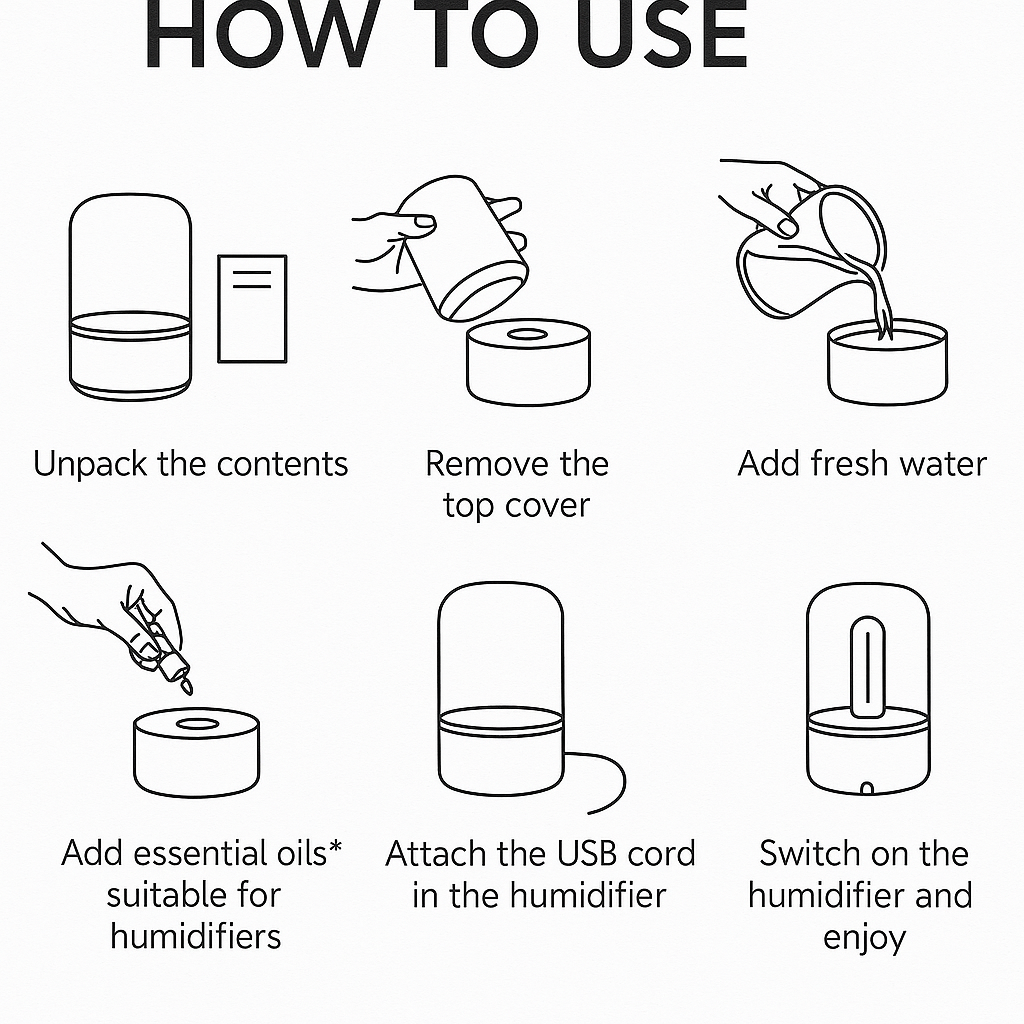 HOW TO USE

Unpack the contents

Remove the top cover

Add fresh water

Add essential oils* suitable for humidifiers

Attach the USB cord in the humidifier

Switch on the humidifier and enjoy