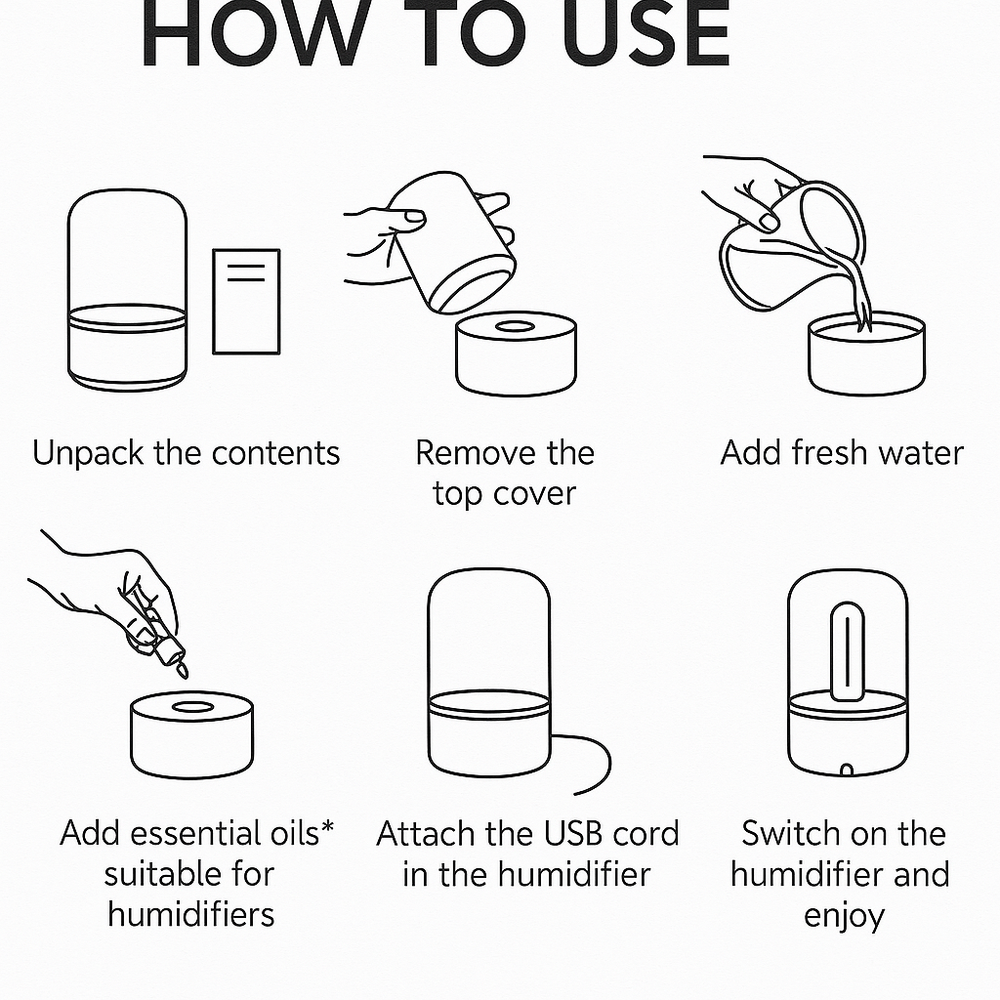 HOW TO USE

Unpack the contents

Remove the top cover

Add fresh water

Add essential oils* suitable for humidifiers

Attach the USB cord in the humidifier

Switch on the humidifier and enjoy